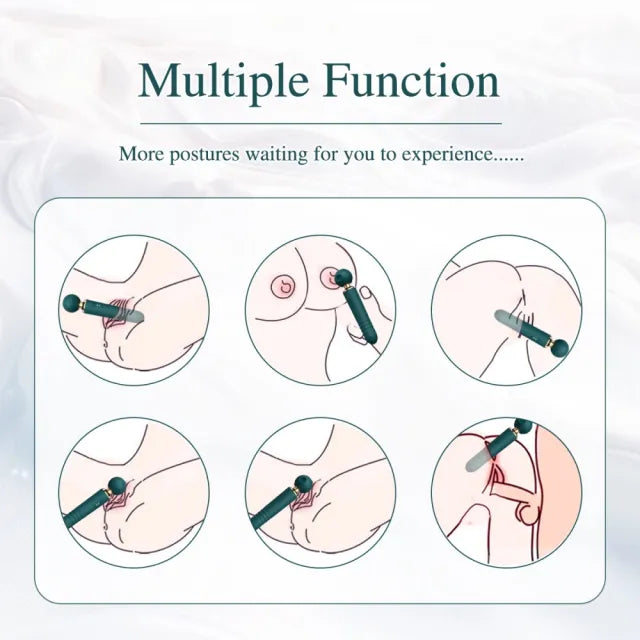 Multiple Function

More postures waiting for you to experience......